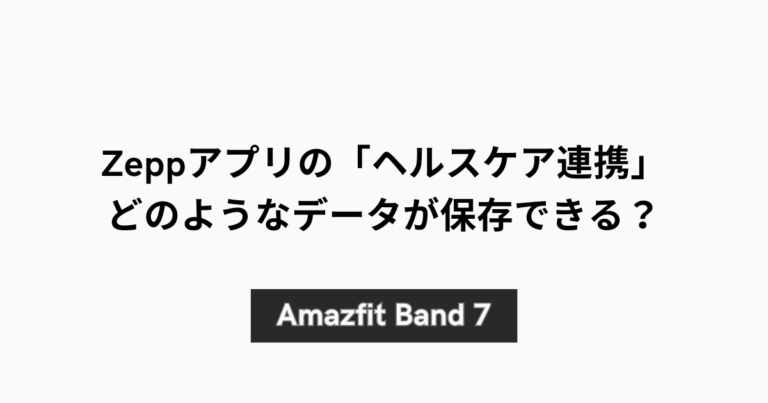 Zeppアプリの「ヘルスケア連携」
どのようなデータが保存できる？

Amazfit Band 7