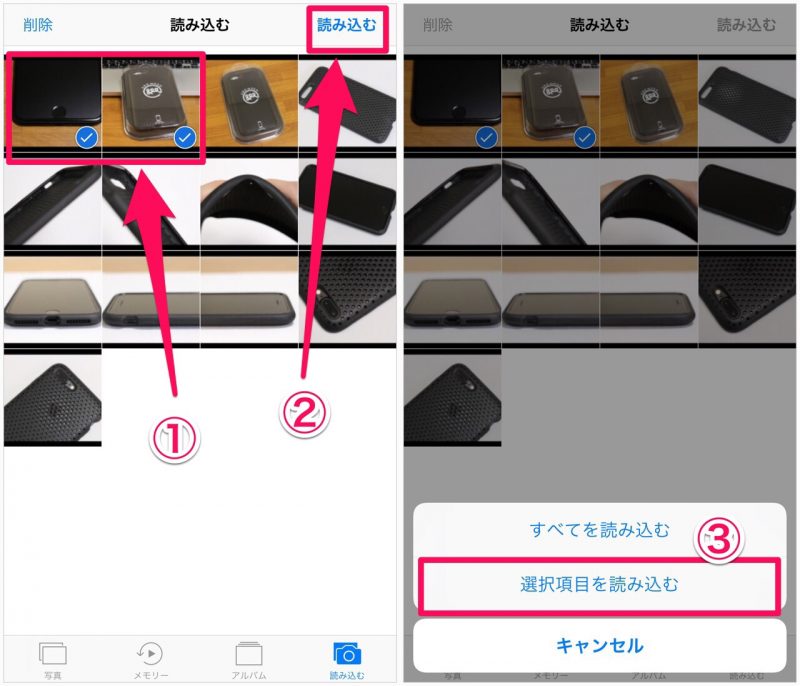 削除
読み込む
読み込む

①
②

写真
メモリー
アルバム
読み込む

削除
読み込む
読み込む

すべてを読み込む
③
選択項目を読み込む
キャンセル

写真
メモリー
アルバム
読み込む